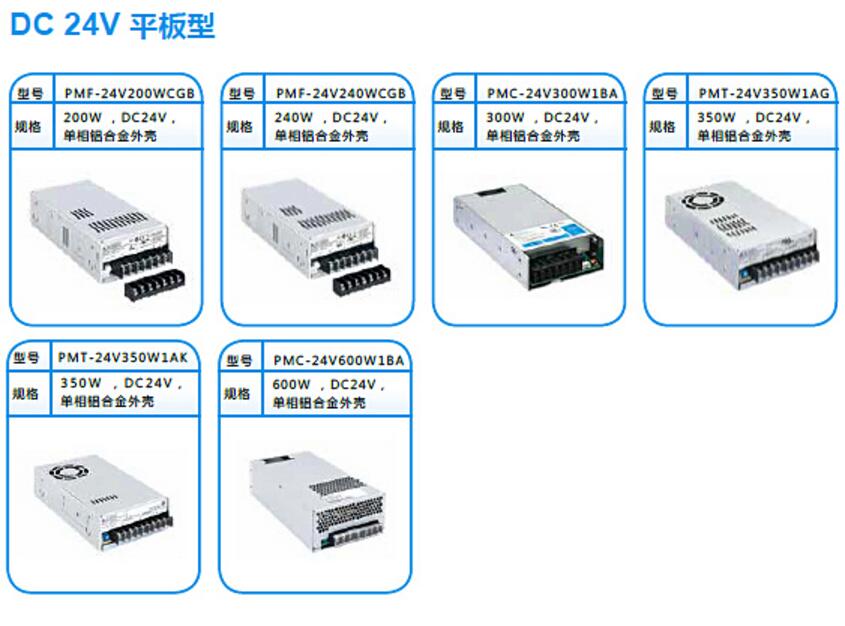 DC 24V 平板型

| 型号 | PMF-24V200WCGB |
|---|---|
| 规格 | 200W ，DC24V，单相铝合金外壳 |

| 型号 | PMF-24V240WCGB |
|---|---|
| 规格 | 240W ，DC24V，单相铝合金外壳 |

| 型号 | PMC-24V300W1BA |
|---|---|
| 规格 | 300W ，DC24V，单相铝合金外壳 |

| 型号 | PMT-24V350W1AG |
|---|---|
| 规格 | 350W ，DC24V，单相铝合金外壳 |

| 型号 | PMT-24V350W1AK |
|---|---|
| 规格 | 350W ，DC24V，单相铝合金外壳 |

| 型号 | PMC-24V600W1BA |
|---|---|
| 规格 | 600W ，DC24V，单相铝合金外壳 |